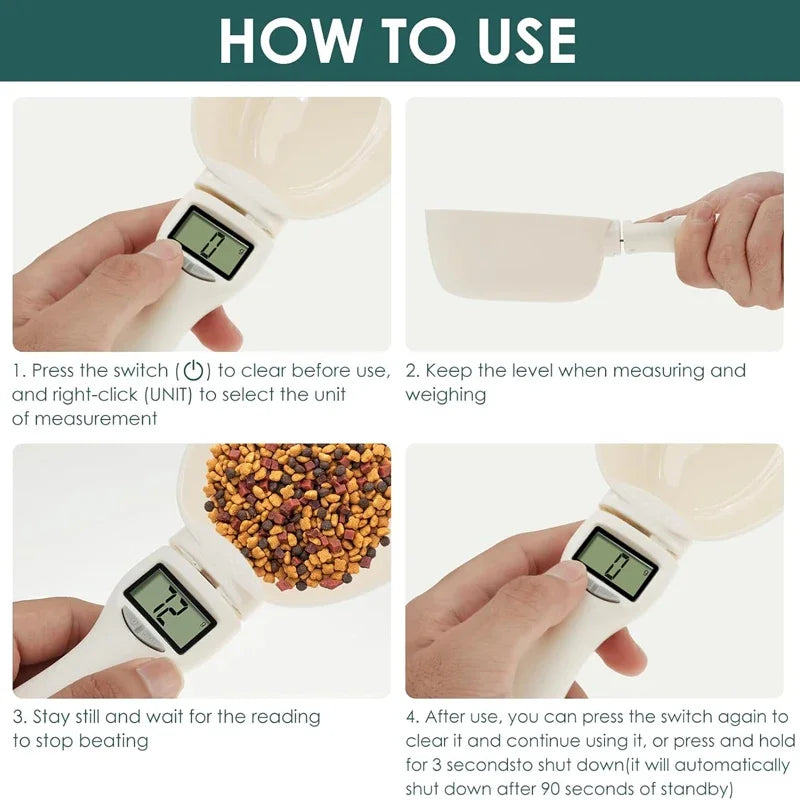 HOW TO USE

0

1. Press the switch (⏻) to clear before use, and right-click (UNIT) to select the unit of measurement

2. Keep the level when measuring and weighing

72

3. Stay still and wait for the reading to stop beating

0

4. After use, you can press the switch again to clear it and continue using it, or press and hold for 3 secondsto shut down(it will automatically shut down after 90 seconds of standby)